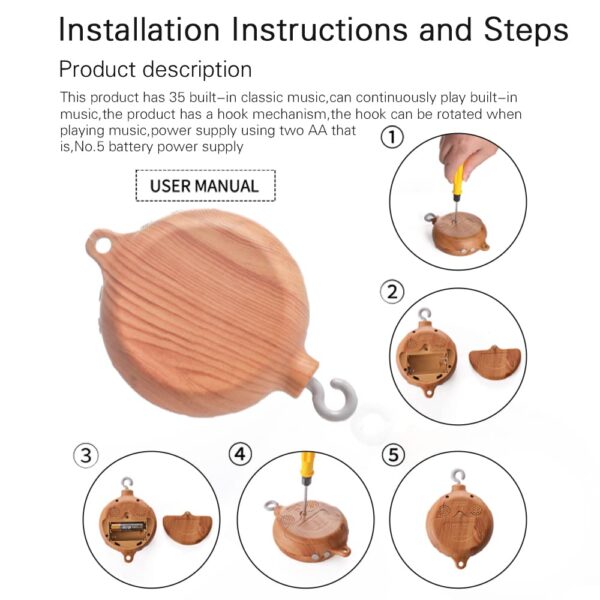 Installation Instructions and Steps

Product description

This product has 35 built-in classic music,can continuously play built-in music,the product has a hook mechanism,the hook can be rotated when playing music,power supply using two AA that is,No.5 battery power supply

USER MANUAL

①

②

③

④

⑤