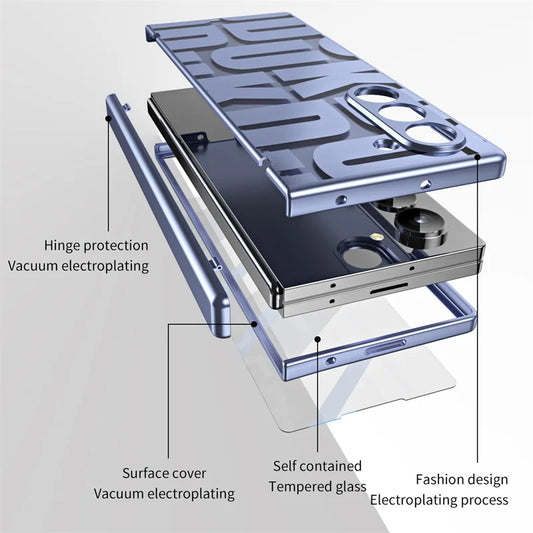 Hinge protection
Vacuum electroplating

Surface cover
Vacuum electroplating

Self contained
Tempered glass

Fashion design
Electroplating process