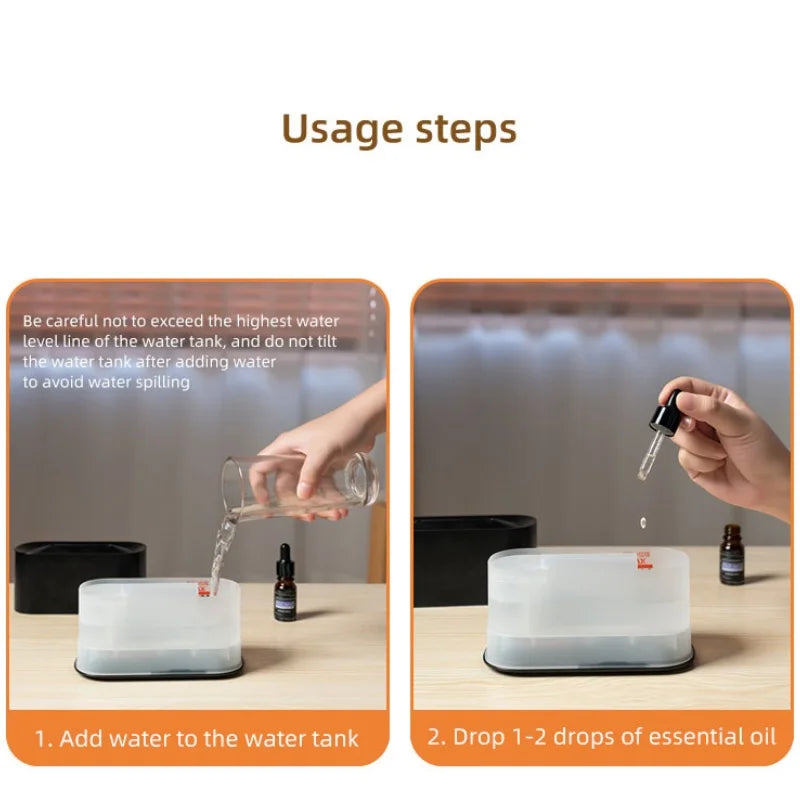 Usage steps

Be careful not to exceed the highest water level line of the water tank, and do not tilt the water tank after adding water to avoid water spilling

1. Add water to the water tank

2. Drop 1-2 drops of essential oil