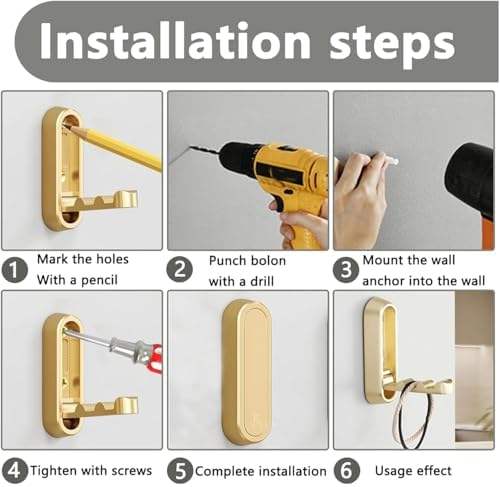 Installation steps

1 Mark the holes With a pencil

2 Punch bolon with a drill

3 Mount the wall anchor into the wall

4 Tighten with screws

5 Complete installation

6 Usage effect