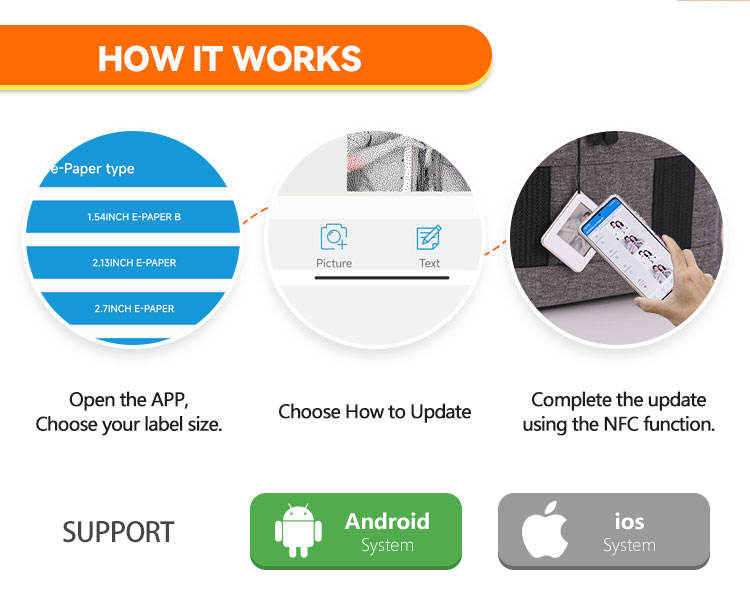 HOW IT WORKS

e-Paper type

1.54INCH E-PAPER B

2.13INCH E-PAPER

2.7INCH E-PAPER

Picture

Text

Open the APP,
Choose your label size.

Choose How to Update

Complete the update using the NFC function.

SUPPORT

Android
System

ios
System