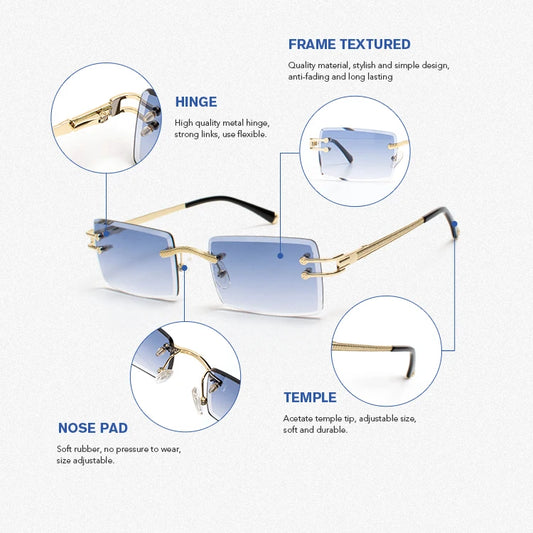 FRAME TEXTURED

Quality material, stylish and simple design, anti-fading and long lasting

HINGE

High quality metal hinge, strong links, use flexible.

TEMPLE

Acetate temple tip, adjustable size, soft and durable.

NOSE PAD

Soft rubber, no pressure to wear, size adjustable.