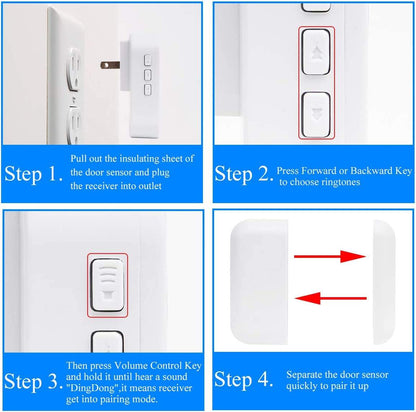 Step 1.

Pull out the insulating sheet of the door sensor and plug the receiver into outlet

Step 2.

Press Forward or Backward Key to choose ringtones

Step 3.

Then press Volume Control Key and hold it until hear a sound "DingDong",it means receiver get into pairing mode.

Step 4.

Separate the door sensor quickly to pair it up