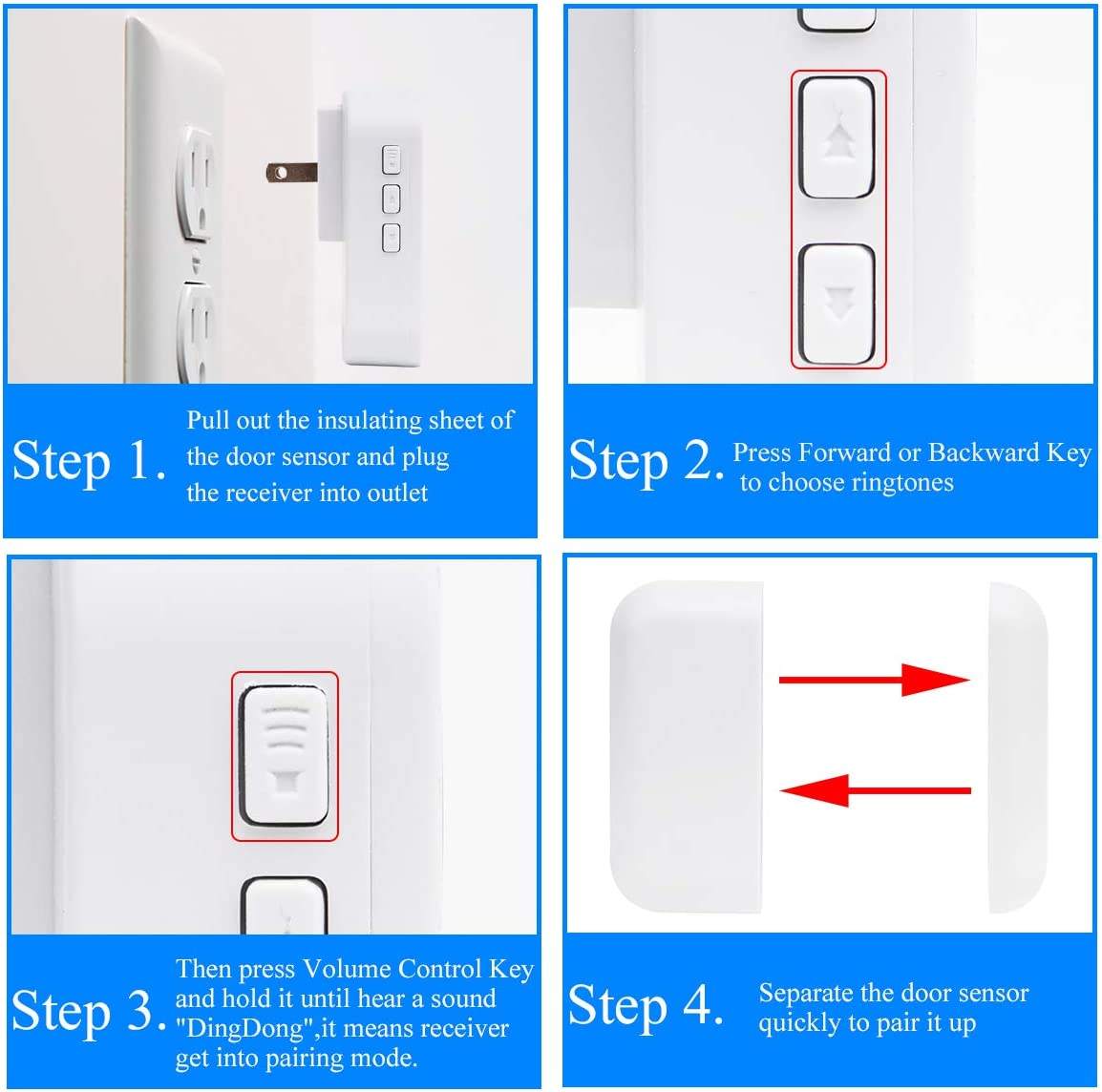 Step 1. Pull out the insulating sheet of the door sensor and plug the receiver into outlet

Step 2. Press Forward or Backward Key to choose ringtones

Step 3. Then press Volume Control Key and hold it until hear a sound "DingDong",it means receiver get into pairing mode.

Step 4. Separate the door sensor quickly to pair it up