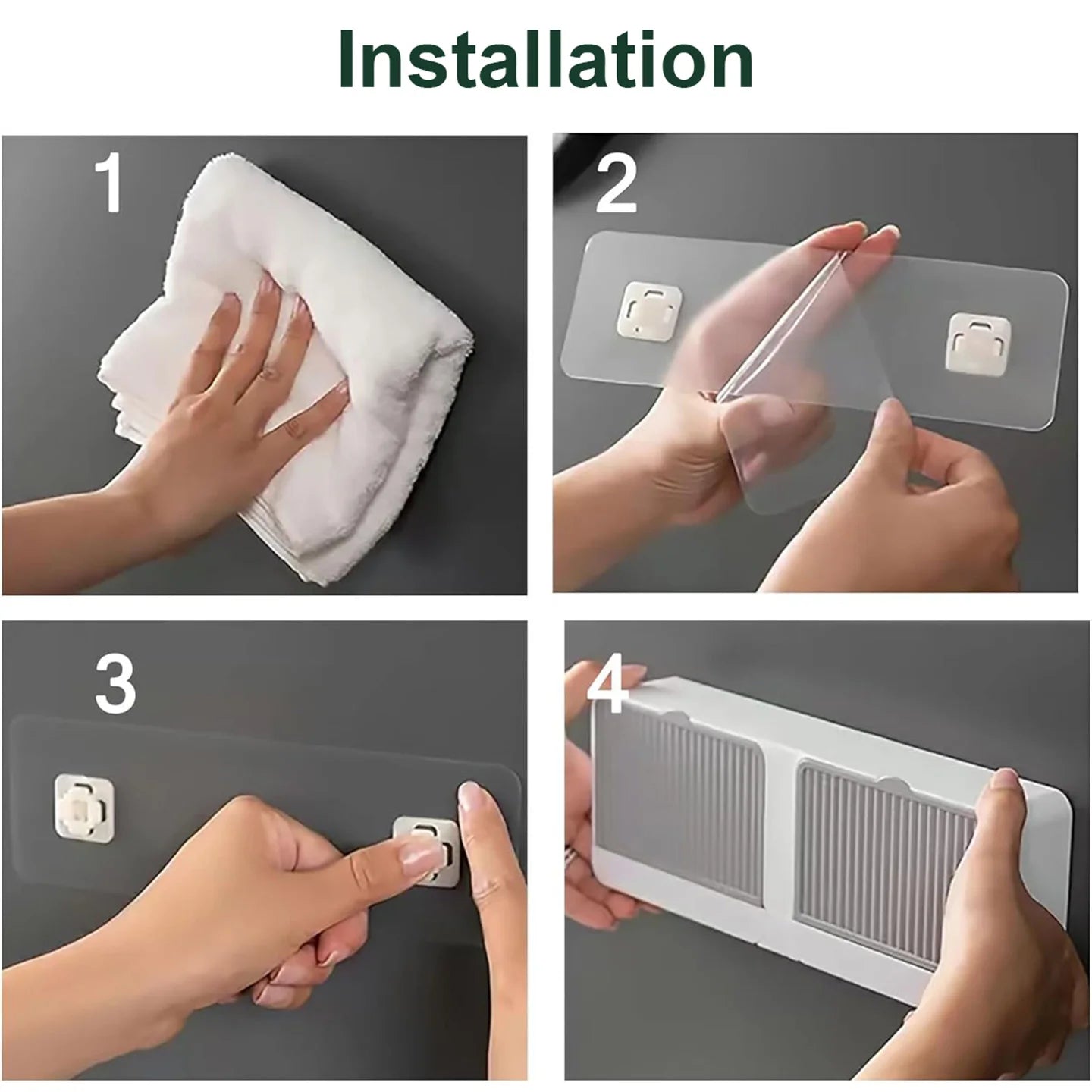 Installation

1

2

3

4