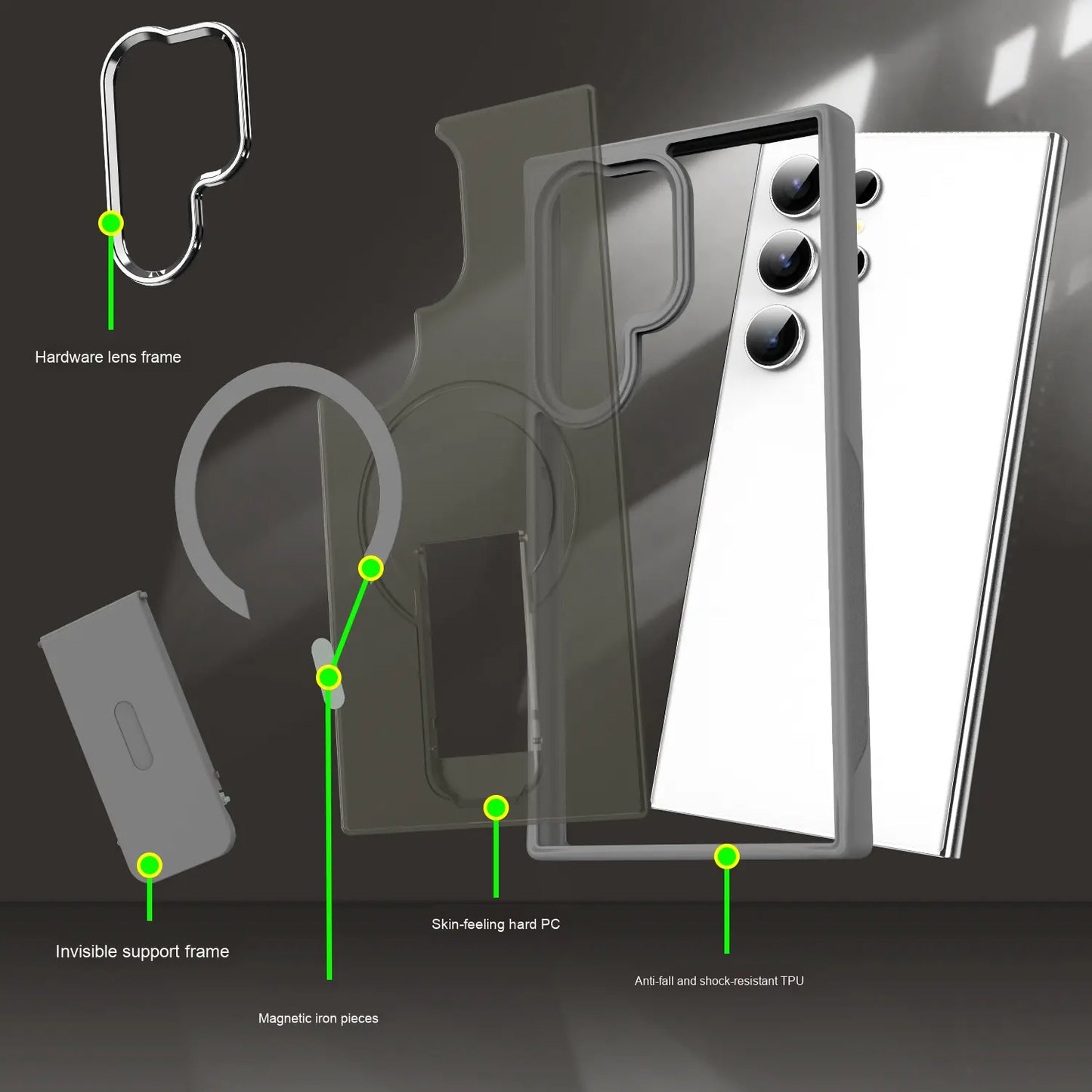 Hardware lens frame

Invisible support frame

Magnetic iron pieces

Skin-feeling hard PC

Anti-fall and shock-resistant TPU