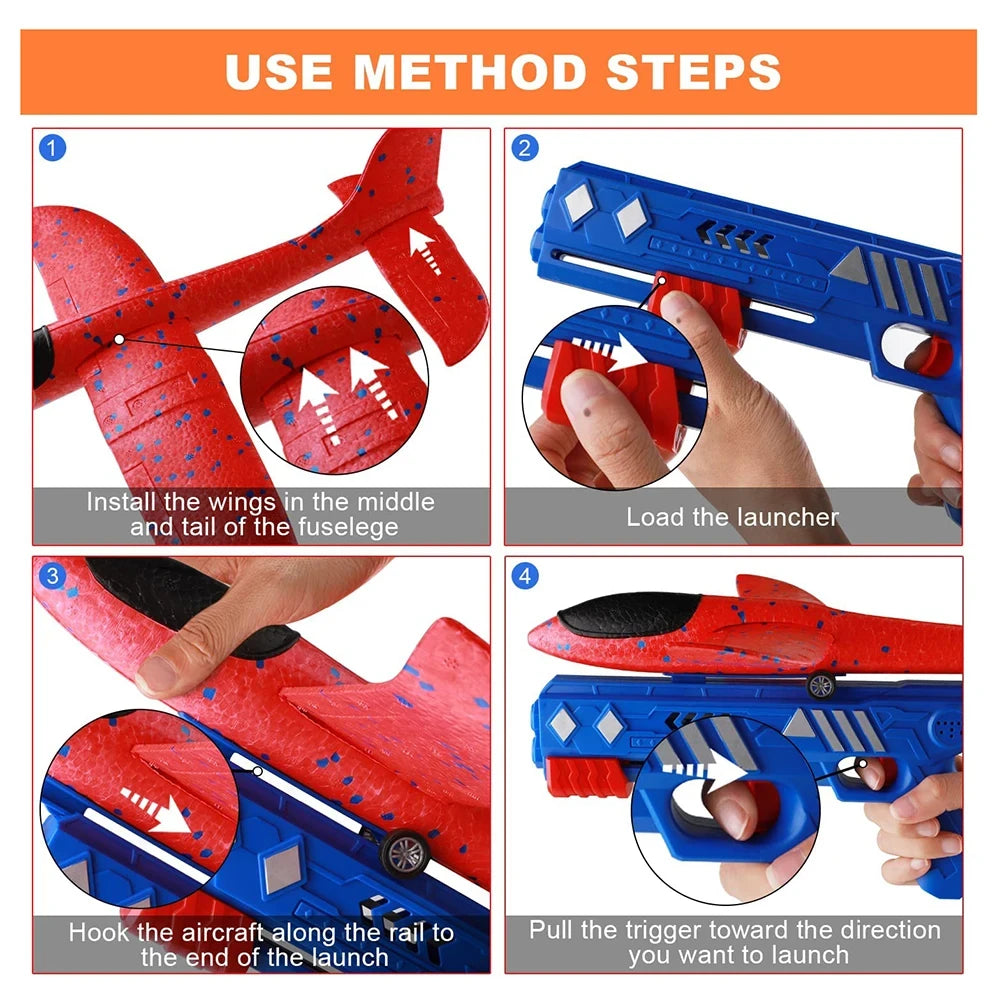 USE METHOD STEPS

1

Install the wings in the middle and tail of the fuselege

2

Load the launcher

3

Hook the aircraft along the rail to the end of the launch

4

Pull the trigger toward the direction you want to launch