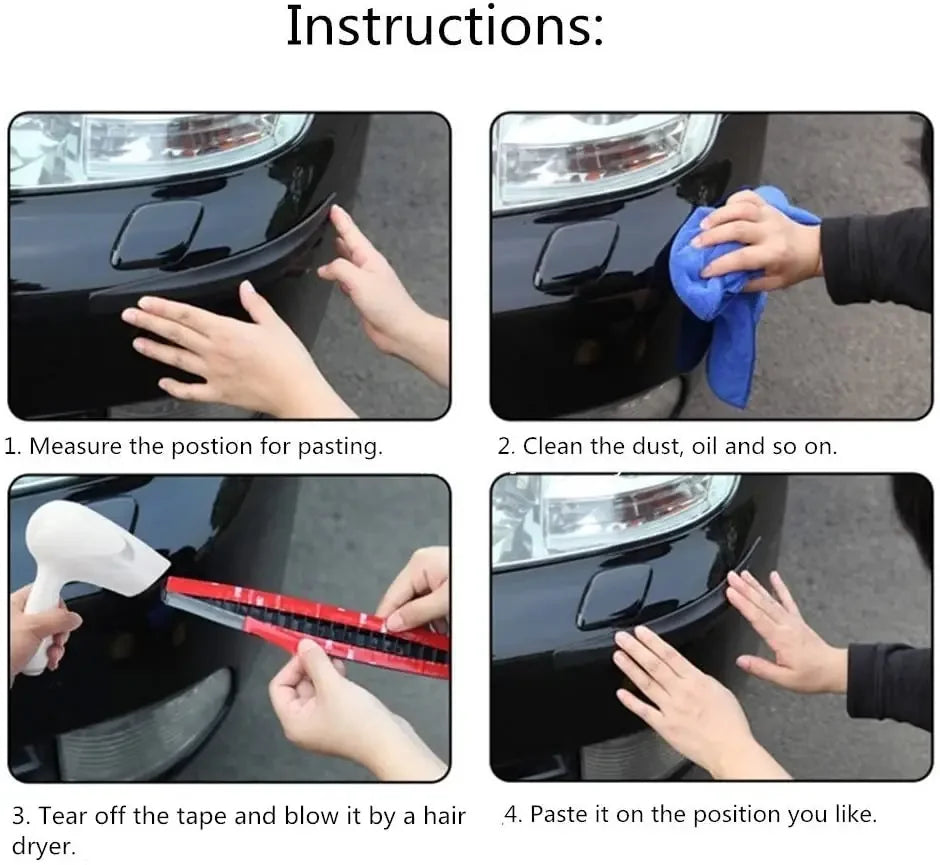 Instructions:

1. Measure the postion for pasting.

2. Clean the dust, oil and so on.

3. Tear off the tape and blow it by a hair dryer.

4. Paste it on the position you like.