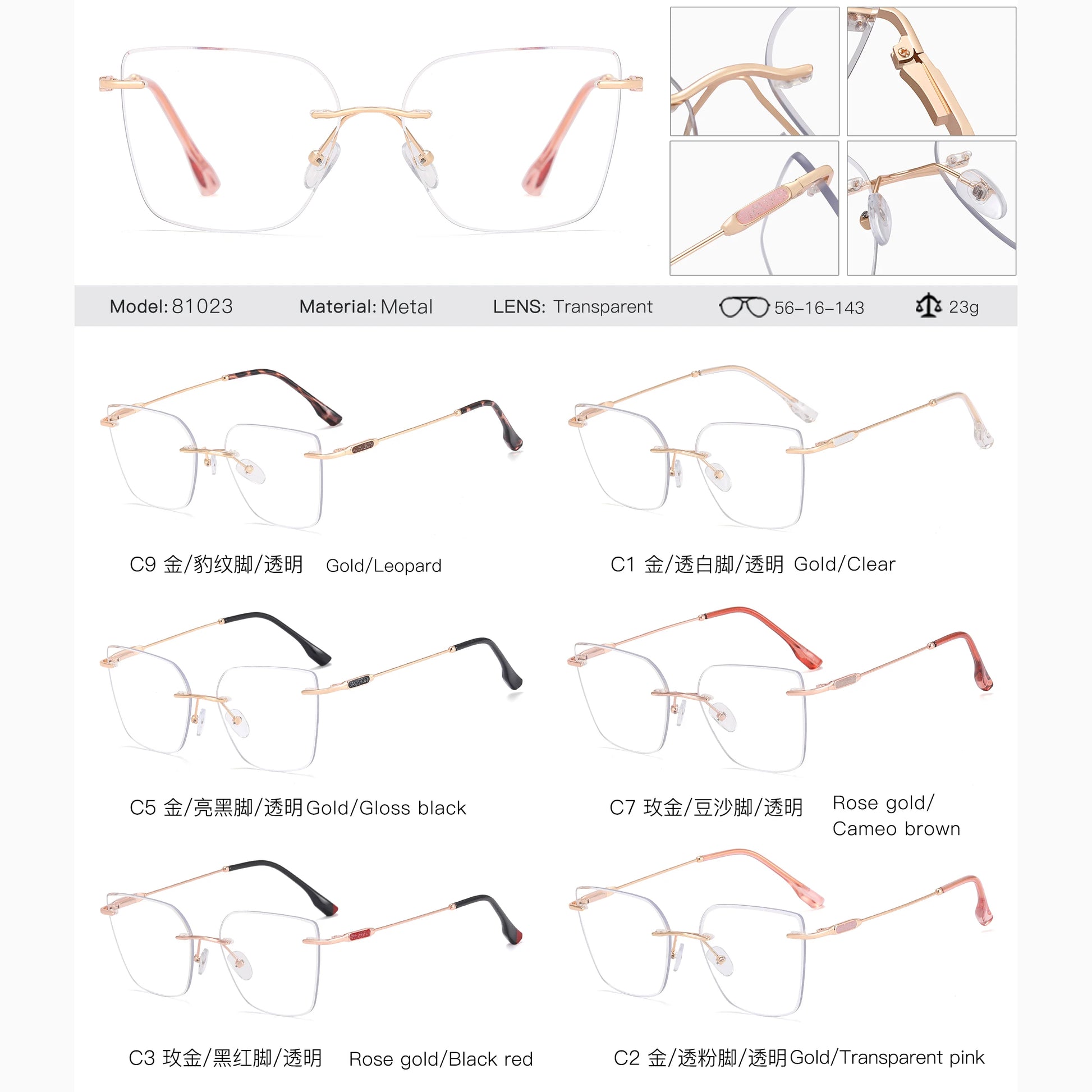 Model: 81023 Material: Metal LENS: Transparent 56-16-143 23g

C9 金/豹纹脚/透明 Gold/Leopard

C1 金/透白脚/透明 Gold/Clear

C5 金/亮黑脚/透明 Gold/Gloss black

C7 玫金/豆沙脚/透明 Rose gold/ Cameo brown

C3 玫金/黑红脚/透明 Rose gold/Black red

C2 金/透粉脚/透明 Gold/Transparent pink